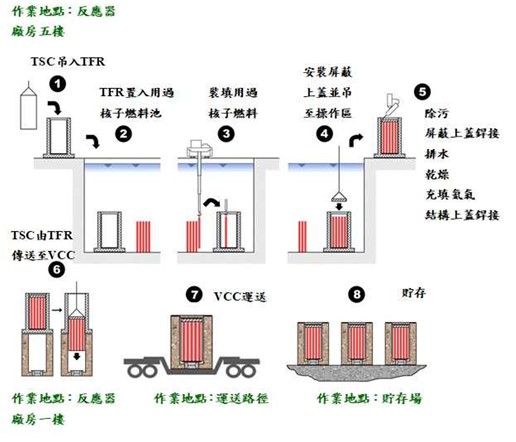 作業地點：反應器
廠房五樓

TSC吊入TFR

1

TFR置入用過
核子燃料池

2

裝填用過
核子燃料

3

安裝屏蔽
上蓋並吊
至操作區

4

5

除污
屏蔽上蓋銲接
排水
乾燥
充填氦氣
結構上蓋銲接

TSC由TFR
傳送至VCC

6

7 VCC運送

8 貯存

作業地點：反應器
廠房一樓

作業地點：運送路徑

作業地點：貯存場